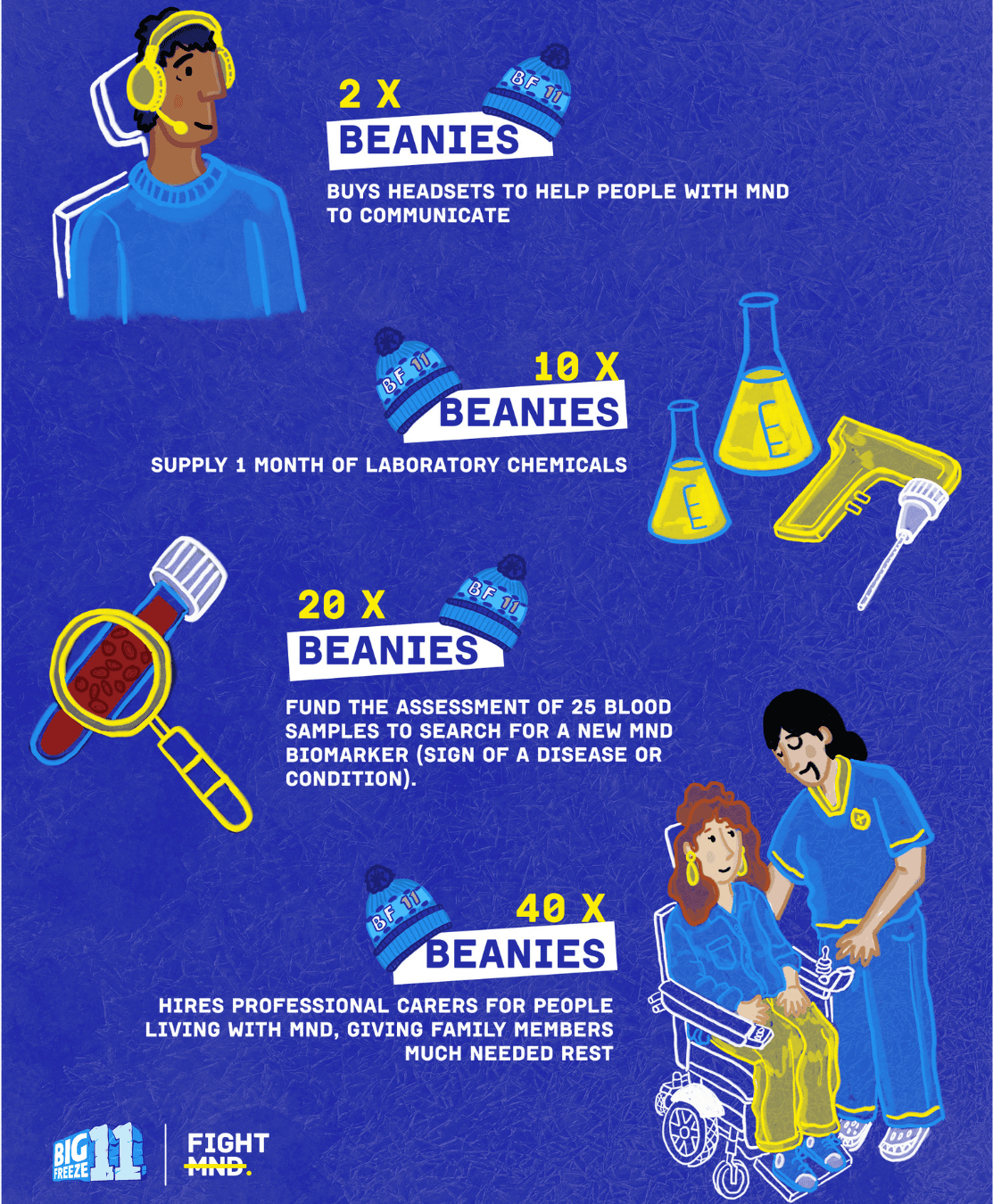 2 X
BF 11
BEANIES
BUYS HEADSETS TO HELP PEOPLE WITH MND TO COMMUNICATE

BF 11
10 X
BEANIES
SUPPLY 1 MONTH OF LABORATORY CHEMICALS

20 X
BF 11
BEANIES
FUND THE ASSESSMENT OF 25 BLOOD SAMPLES TO SEARCH FOR A NEW MND BIOMARKER (SIGN OF A DISEASE OR CONDITION).

BF 11
40 X
BEANIES
HIRES PROFESSIONAL CARERS FOR PEOPLE LIVING WITH MND, GIVING FAMILY MEMBERS MUCH NEEDED REST

BIG FREEZE 11
FIGHT MND.